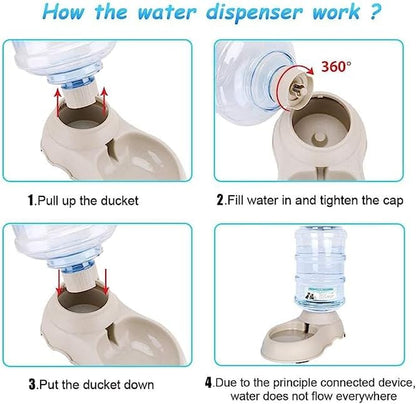 How the water dispenser work ?

360°

1.Pull up the ducket

2.Fill water in and tighten the cap

3.Put the ducket down

4.Due to the principle connected device, water does not flow everywhere