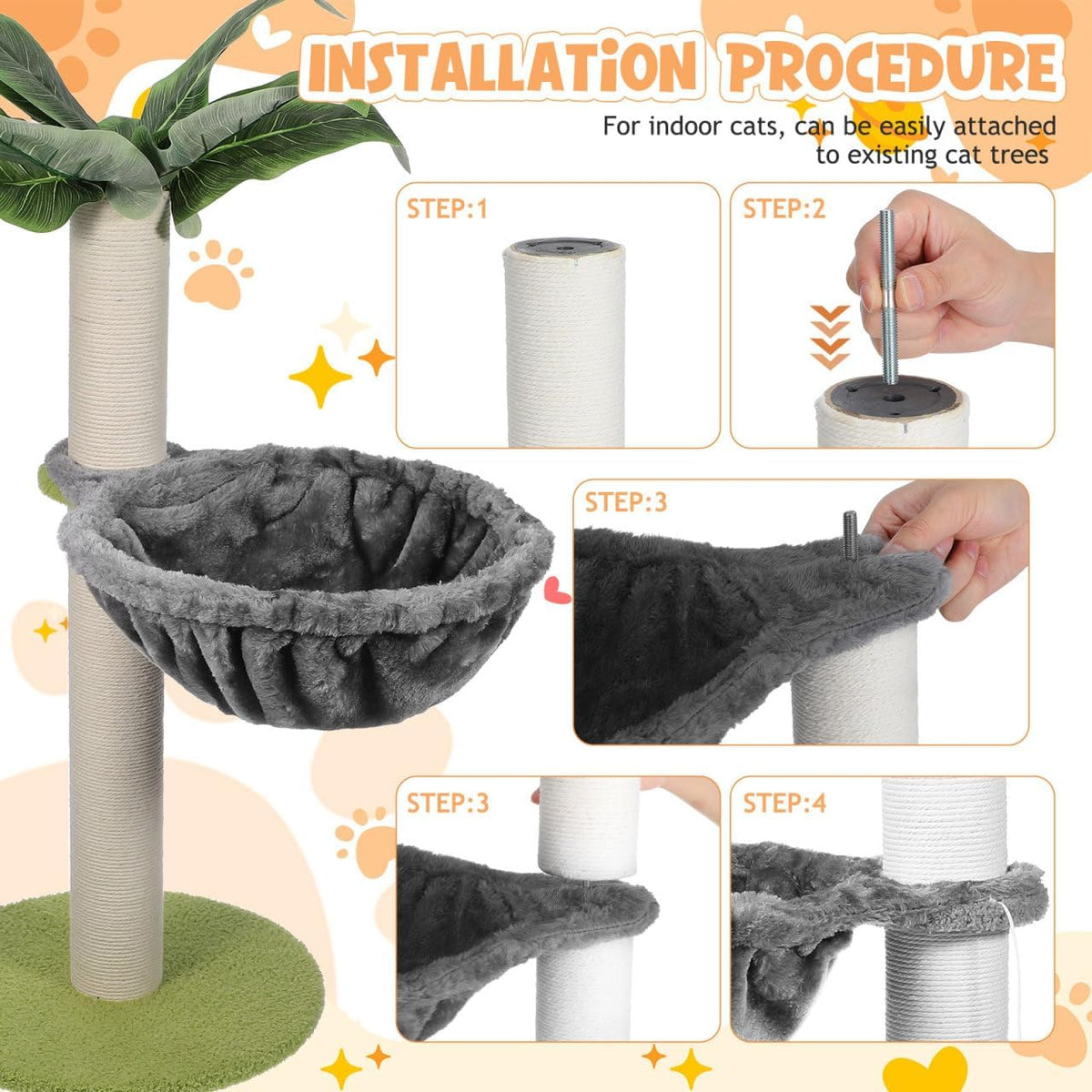 INSTALLATiON PROCEDURE

For indoor cats, can be easily attached to existing cat trees

STEP:1

STEP:2

STEP:3

STEP:3

STEP:4